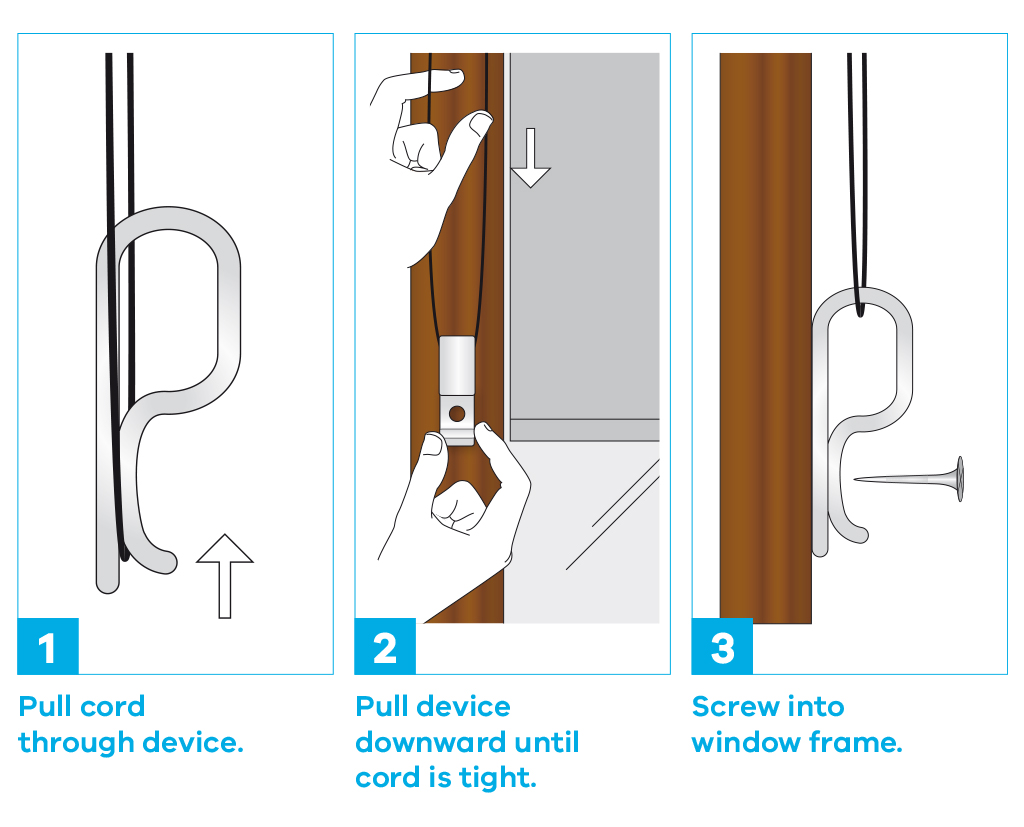 1

Pull cord through device.

2

Pull device downward until cord is tight.

3

Screw into window frame.